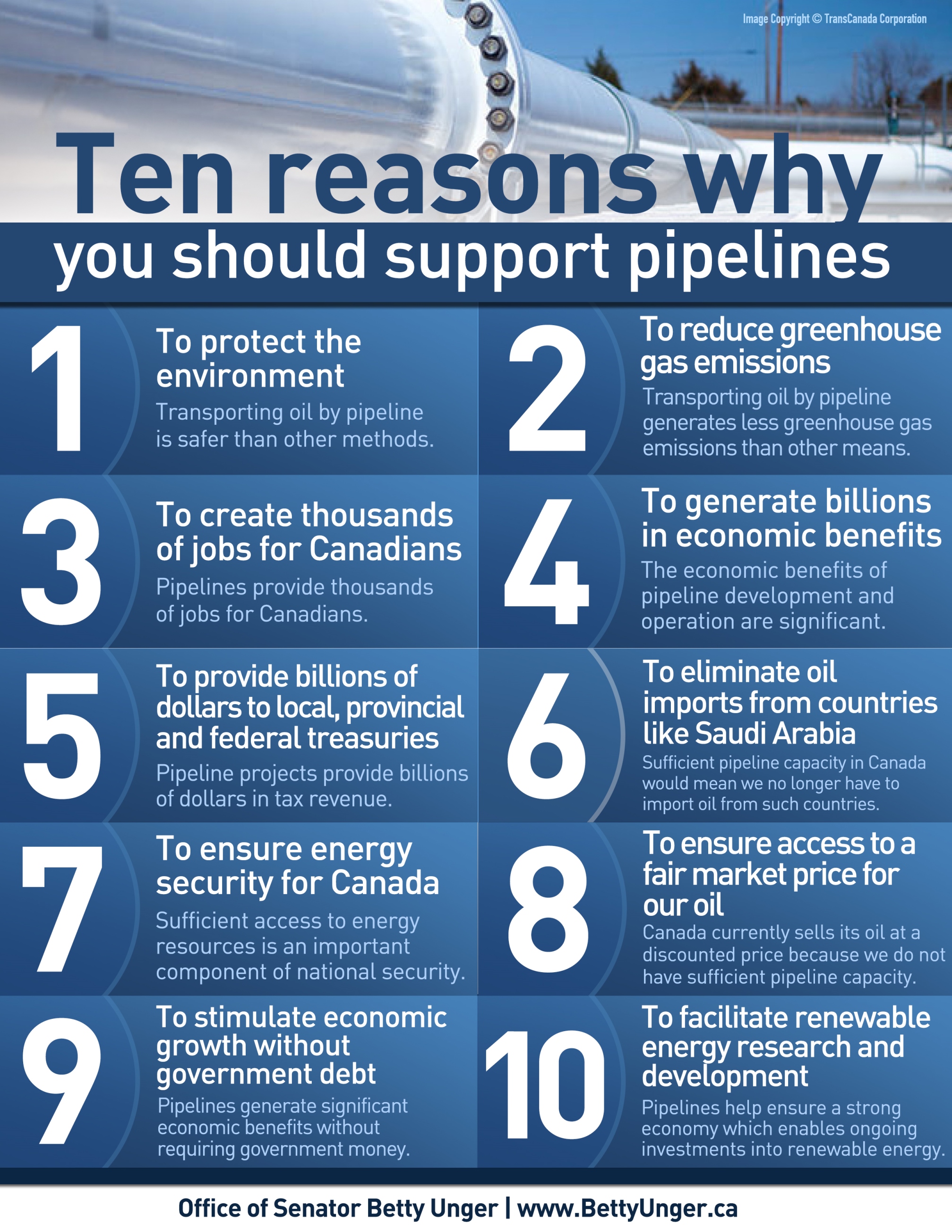 Image Copyright © TransCanada Corporation

Ten reasons why you should support pipelines

1 To protect the environment
Transporting oil by pipeline is safer than other methods.

2 To reduce greenhouse gas emissions
Transporting oil by pipeline generates less greenhouse gas emissions than other means.

3 To create thousands of jobs for Canadians
Pipelines provide thousands of jobs for Canadians.

4 To generate billions in economic benefits
The economic benefits of pipeline development and operation are significant.

5 To provide billions of dollars to local, provincial and federal treasuries
Pipeline projects provide billions of dollars in tax revenue.

6 To eliminate oil imports from countries like Saudi Arabia
Sufficient pipeline capacity in Canada would mean we no longer have to import oil from such countries.

7 To ensure energy security for Canada
Sufficient access to energy resources is an important component of national security.

8 To ensure access to a fair market price for our oil
Canada currently sells its oil at a discounted price because we do not have sufficient pipeline capacity.

9 To stimulate economic growth without government debt
Pipelines generate significant economic benefits without requiring government money.

10 To facilitate renewable energy research and development
Pipelines help ensure a strong economy which enables ongoing investments into renewable energy.

Office of Senator Betty Unger | www.BettyUnger.ca