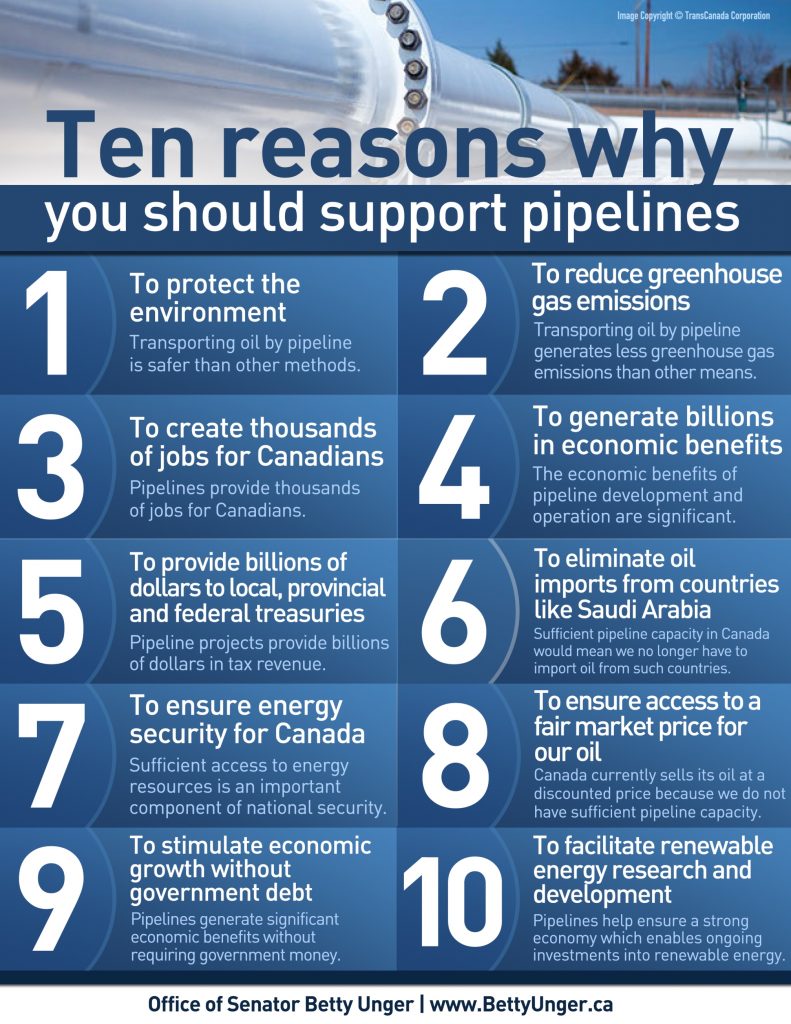 Image Copyright © TransCanada Corporation

Ten reasons why
you should support pipelines

1
To protect the environment
Transporting oil by pipeline is safer than other methods.

2
To reduce greenhouse gas emissions
Transporting oil by pipeline generates less greenhouse gas emissions than other means.

3
To create thousands of jobs for Canadians
Pipelines provide thousands of jobs for Canadians.

4
To generate billions in economic benefits
The economic benefits of pipeline development and operation are significant.

5
To provide billions of dollars to local, provincial and federal treasuries
Pipeline projects provide billions of dollars in tax revenue.

6
To eliminate oil imports from countries like Saudi Arabia
Sufficient pipeline capacity in Canada would mean we no longer have to import oil from such countries.

7
To ensure energy security for Canada
Sufficient access to energy resources is an important component of national security.

8
To ensure access to a fair market price for our oil
Canada currently sells its oil at a discounted price because we do not have sufficient pipeline capacity.

9
To stimulate economic growth without government debt
Pipelines generate significant economic benefits without requiring government money.

10
To facilitate renewable energy research and development
Pipelines help ensure a strong economy which enables ongoing investments into renewable energy.

Office of Senator Betty Unger | www.BettyUnger.ca